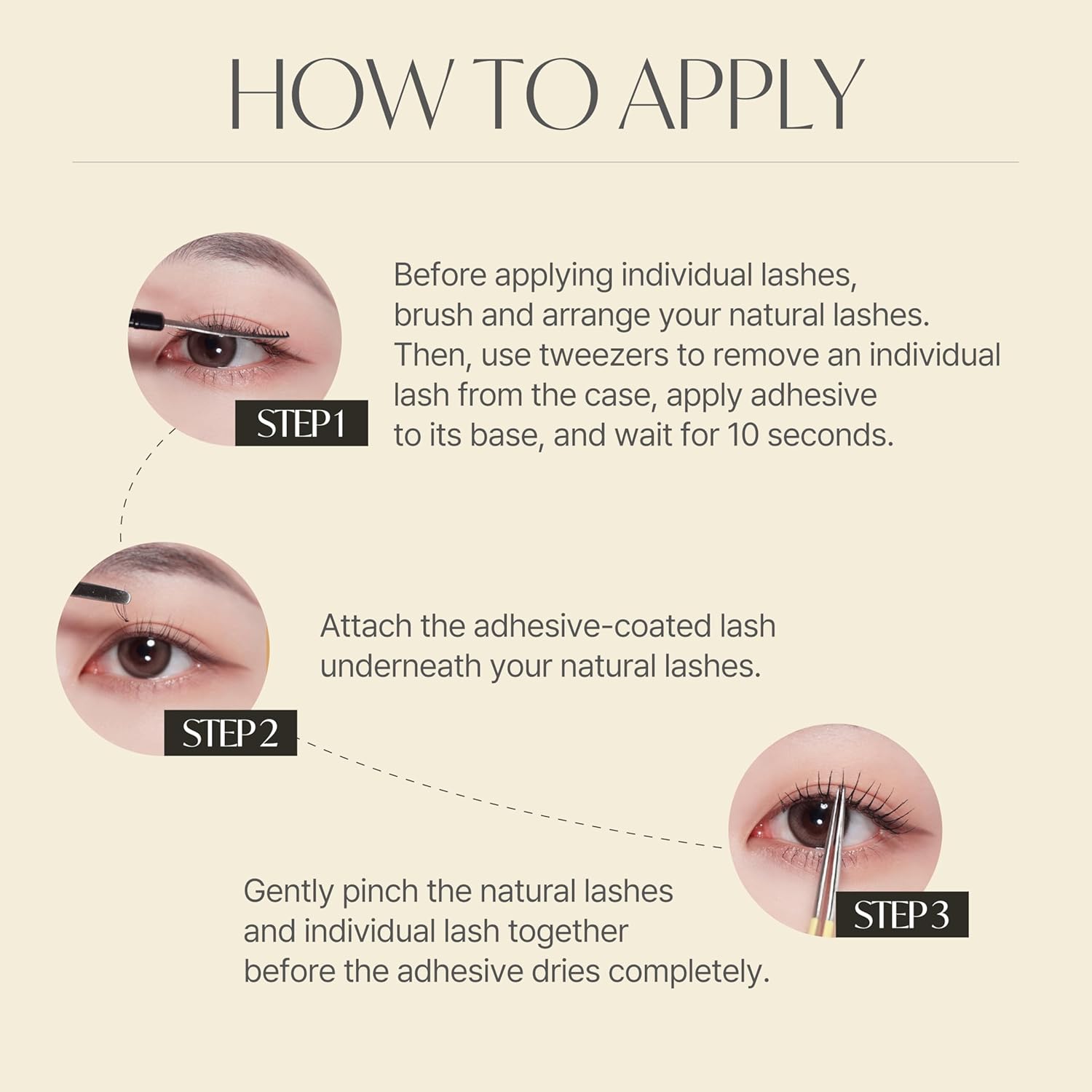 HOW TO APPLY

STEP 1

Before applying individual lashes, brush and arrange your natural lashes. Then, use tweezers to remove an individual lash from the case, apply adhesive to its base, and wait for 10 seconds.

STEP 2

Attach the adhesive-coated lash underneath your natural lashes.

STEP 3

Gently pinch the natural lashes and individual lash together before the adhesive dries completely.