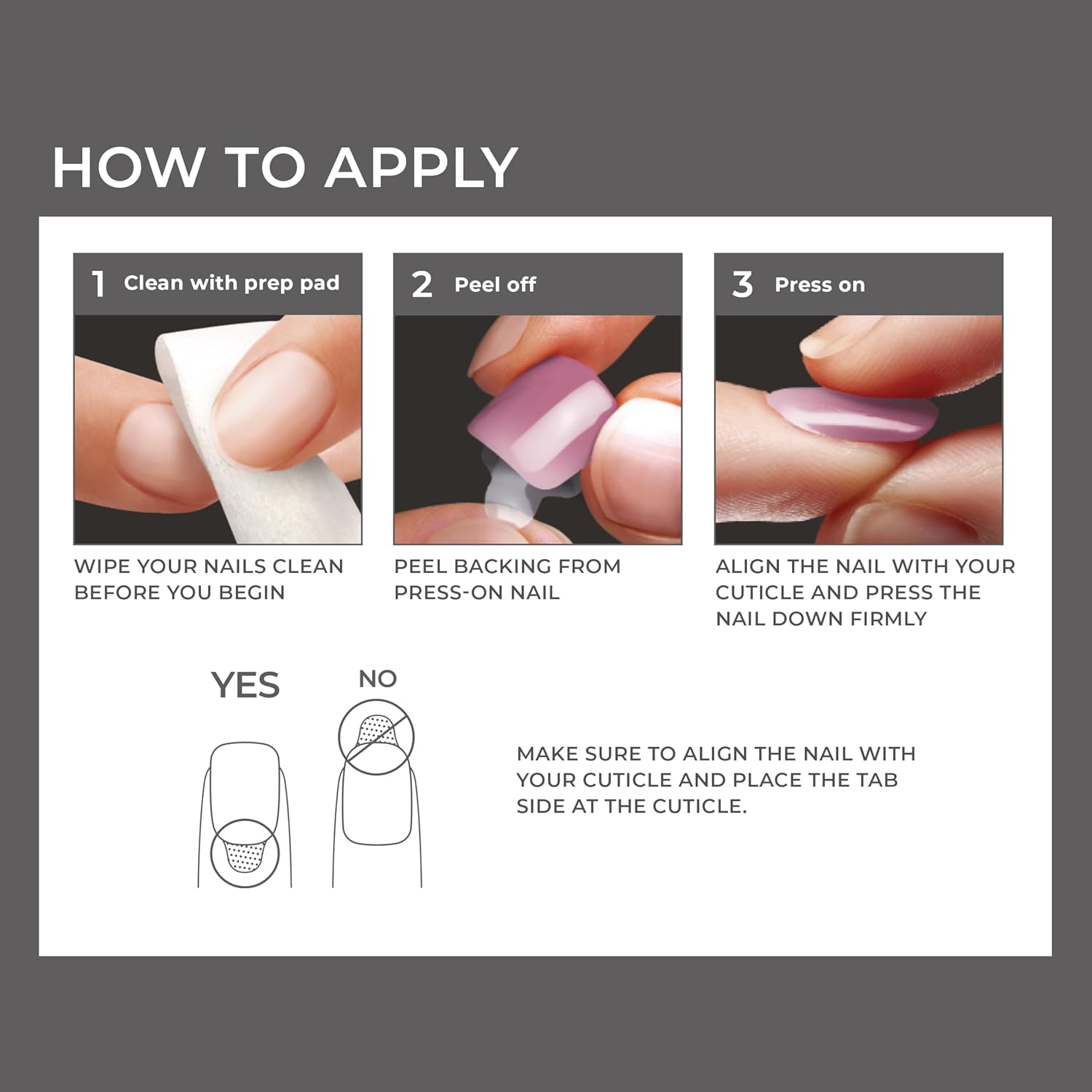 HOW TO APPLY

1 Clean with prep pad

WIPE YOUR NAILS CLEAN BEFORE YOU BEGIN

2 Peel off

PEEL BACKING FROM PRESS-ON NAIL

3 Press on

ALIGN THE NAIL WITH YOUR CUTICLE AND PRESS THE NAIL DOWN FIRMLY

YES

NO

MAKE SURE TO ALIGN THE NAIL WITH YOUR CUTICLE AND PLACE THE TAB SIDE AT THE CUTICLE.