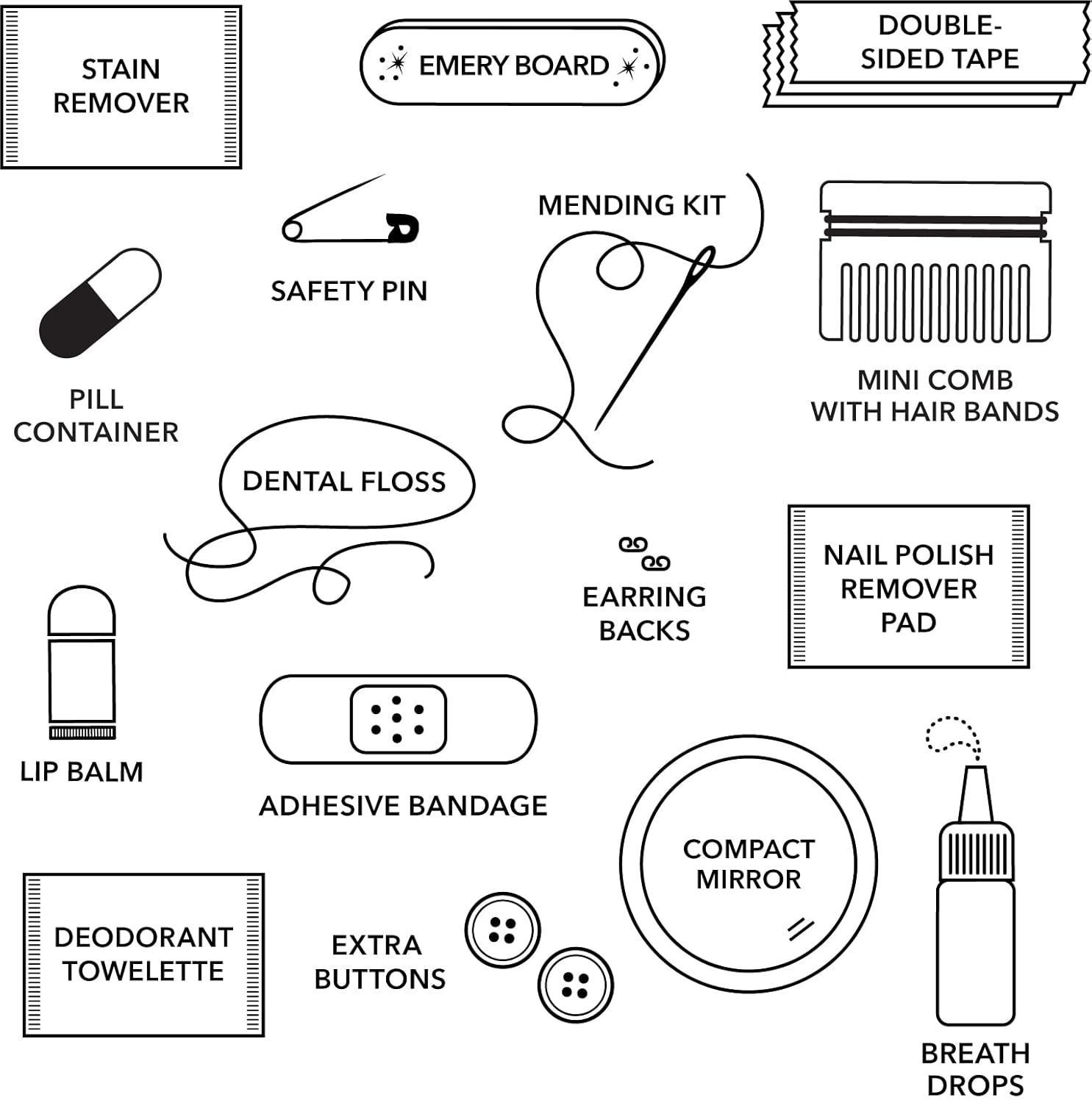 STAIN REMOVER

EMERY BOARD

DOUBLE-SIDED TAPE

SAFETY PIN

MENDING KIT

MINI COMB WITH HAIR BANDS

PILL CONTAINER

DENTAL FLOSS

EARRING BACKS

NAIL POLISH REMOVER PAD

LIP BALM

ADHESIVE BANDAGE

COMPACT MIRROR

DEODORANT TOWELETTE

EXTRA BUTTONS

BREATH DROPS