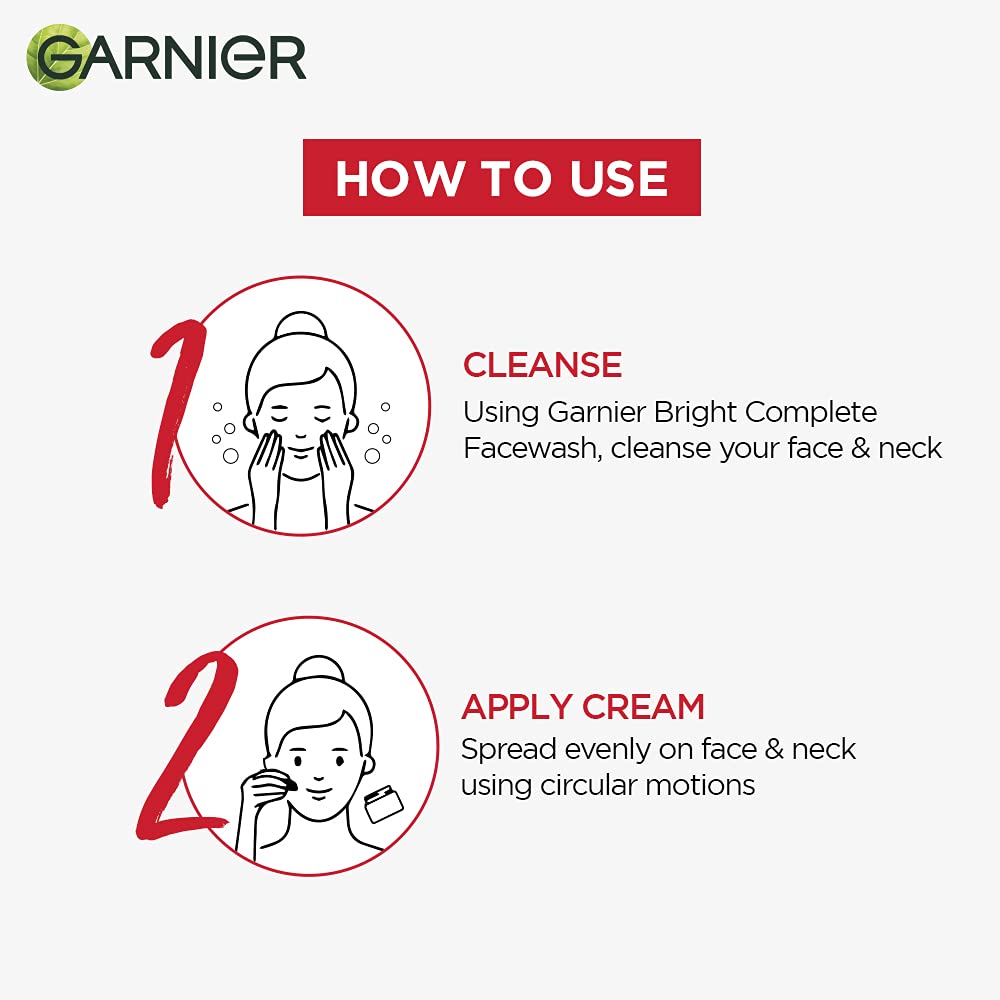 GARNIER

HOW TO USE

1

CLEANSE
Using Garnier Bright Complete Facewash, cleanse your face & neck

2

APPLY CREAM
Spread evenly on face & neck using circular motions