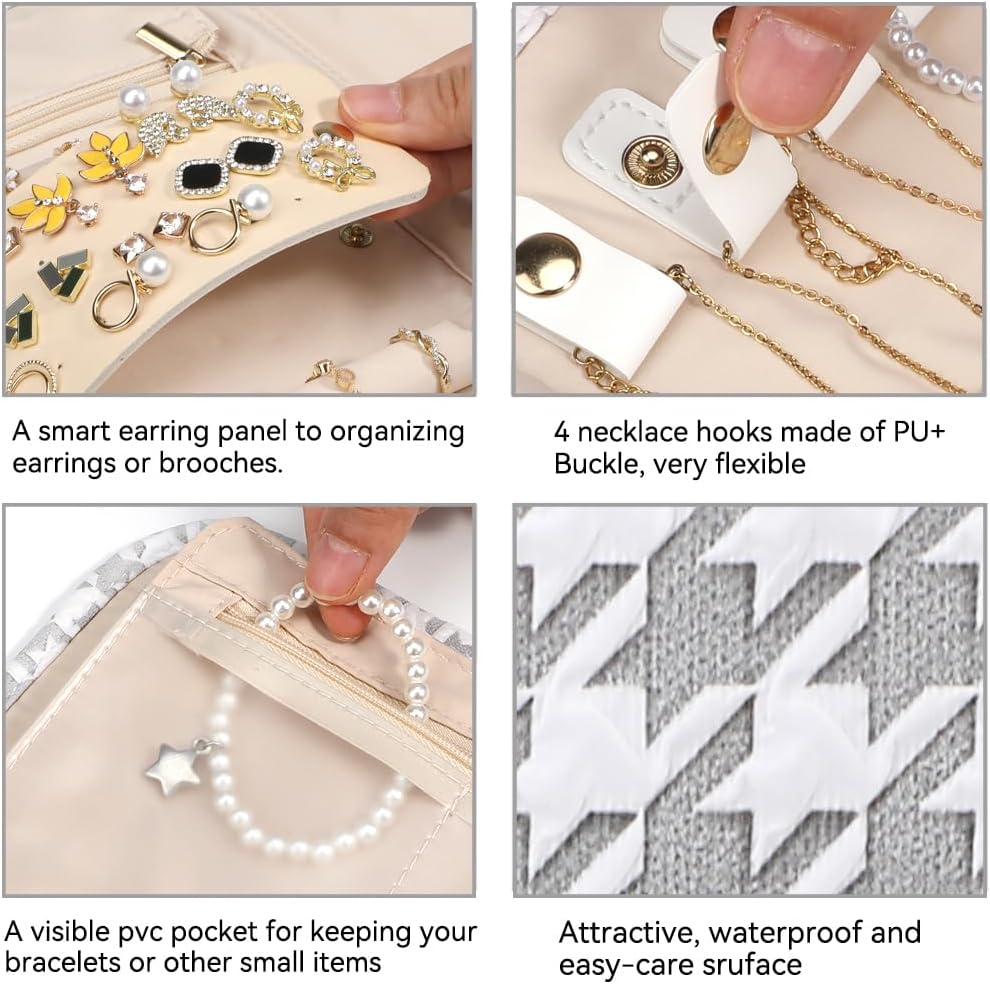 A smart earring panel to organizing earrings or brooches.

4 necklace hooks made of PU+ Buckle, very flexible

A visible pvc pocket for keeping your bracelets or other small items

Attractive, waterproof and easy-care sruface