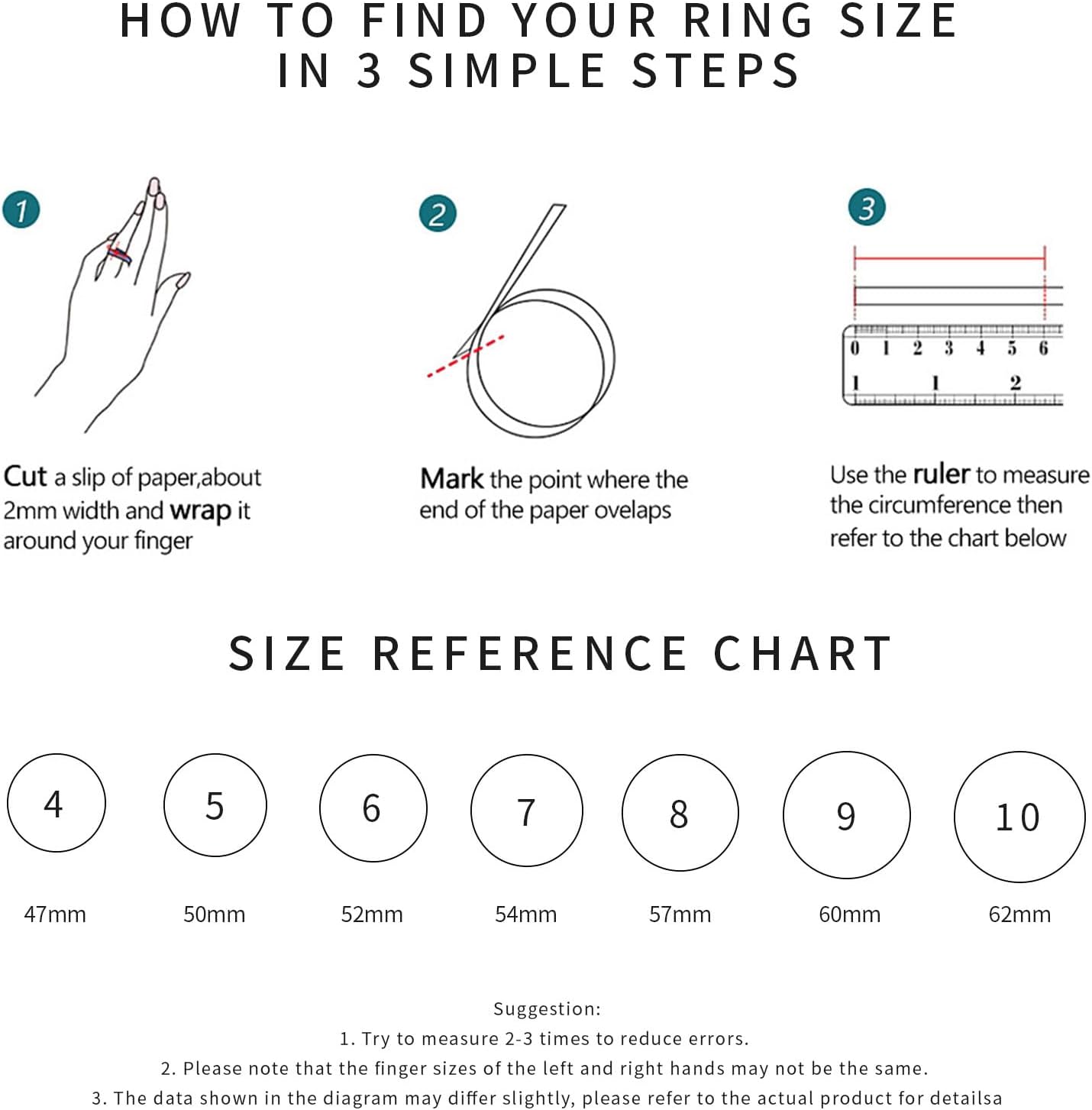 HOW TO FIND YOUR RING SIZE IN 3 SIMPLE STEPS

1

Cut a slip of paper,about 2mm width and wrap it around your finger

2

Mark the point where the end of the paper ovelaps

3

0 1 2 3 4 5 6
1 1 2

Use the ruler to measure the circumference then refer to the chart below

SIZE REFERENCE CHART

| 4 | 5 | 6 | 7 | 8 | 9 | 10 |
|---|---|---|---|---|---|---|
| 47mm | 50mm | 52mm | 54mm | 57mm | 60mm | 62mm |

Suggestion:
1. Try to measure 2-3 times to reduce errors.
2. Please note that the finger sizes of the left and right hands may not be the same.
3. The data shown in the diagram may differ slightly, please refer to the actual product for detailsa