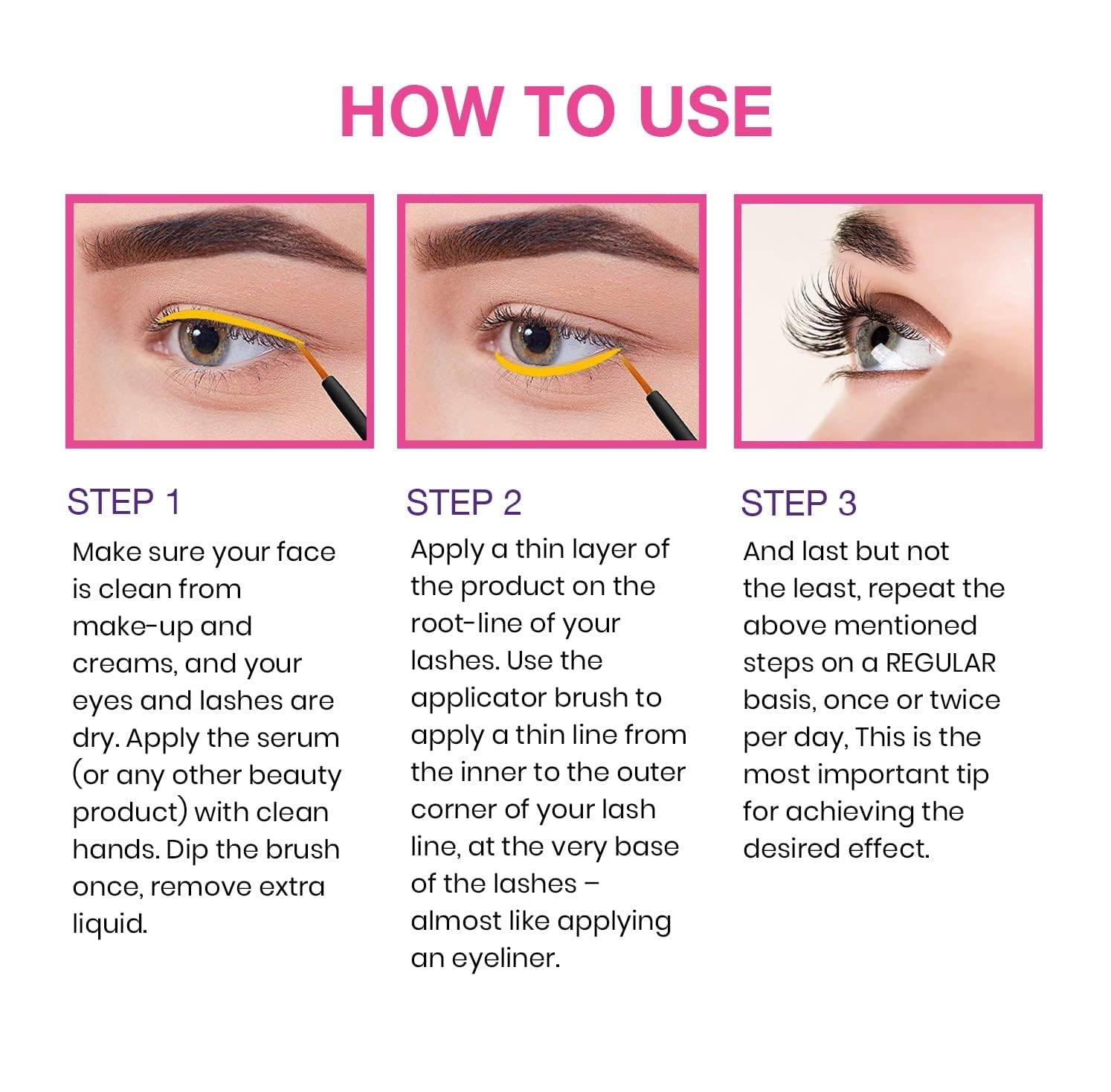 HOW TO USE

STEP 1

Make sure your face is clean from make-up and creams, and your eyes and lashes are dry. Apply the serum (or any other beauty product) with clean hands. Dip the brush once, remove extra liquid.

STEP 2

Apply a thin layer of the product on the root-line of your lashes. Use the applicator brush to apply a thin line from the inner to the outer corner of your lash line, at the very base of the lashes – almost like applying an eyeliner.

STEP 3

And last but not the least, repeat the above mentioned steps on a REGULAR basis, once or twice per day, This is the most important tip for achieving the desired effect.