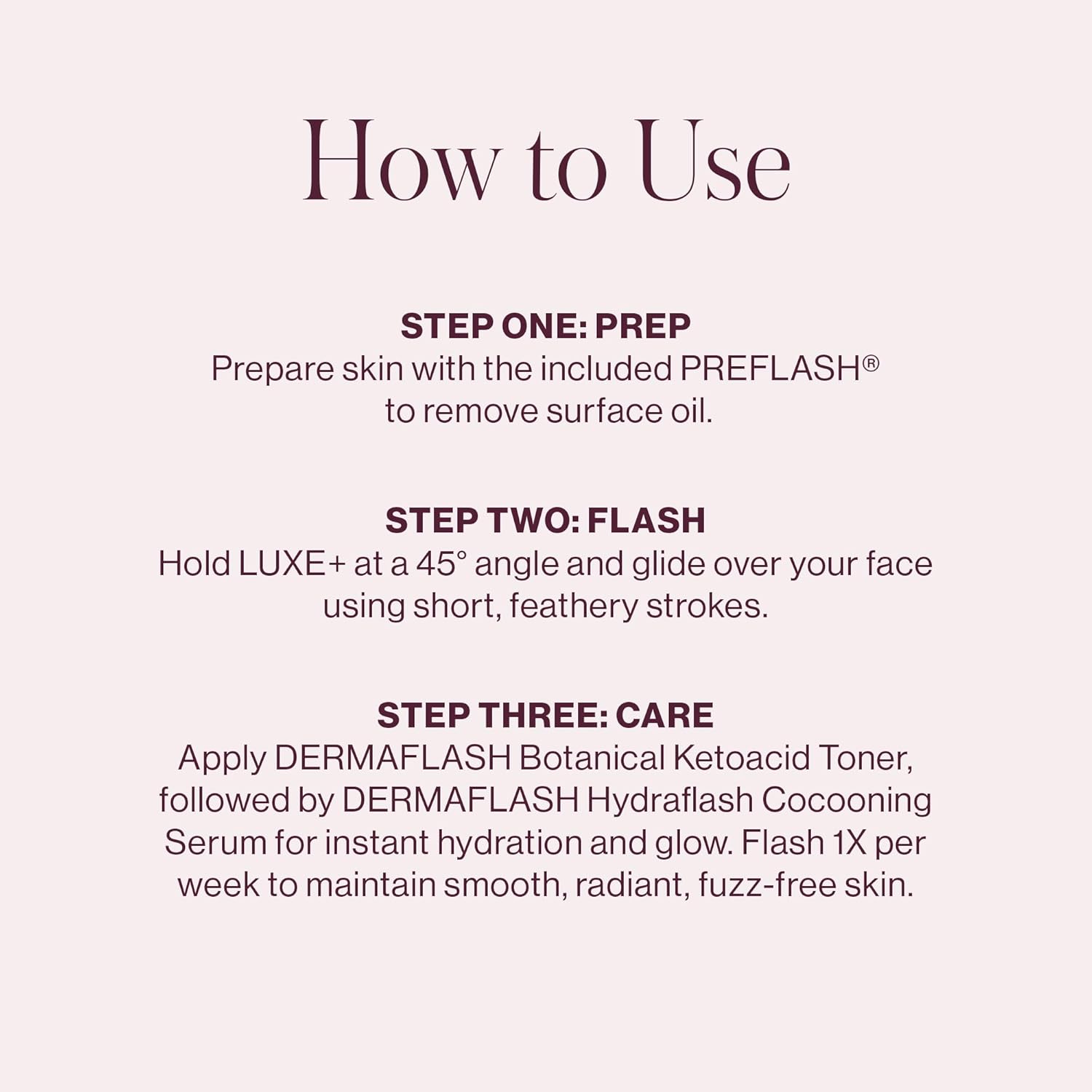 How to Use

STEP ONE: PREP
Prepare skin with the included PREFLASH® to remove surface oil.

STEP TWO: FLASH
Hold LUXE+ at a 45° angle and glide over your face using short, feathery strokes.

STEP THREE: CARE
Apply DERMAFLASH Botanical Ketoacid Toner, followed by DERMAFLASH Hydraflash Cocooning Serum for instant hydration and glow. Flash 1X per week to maintain smooth, radiant, fuzz-free skin.