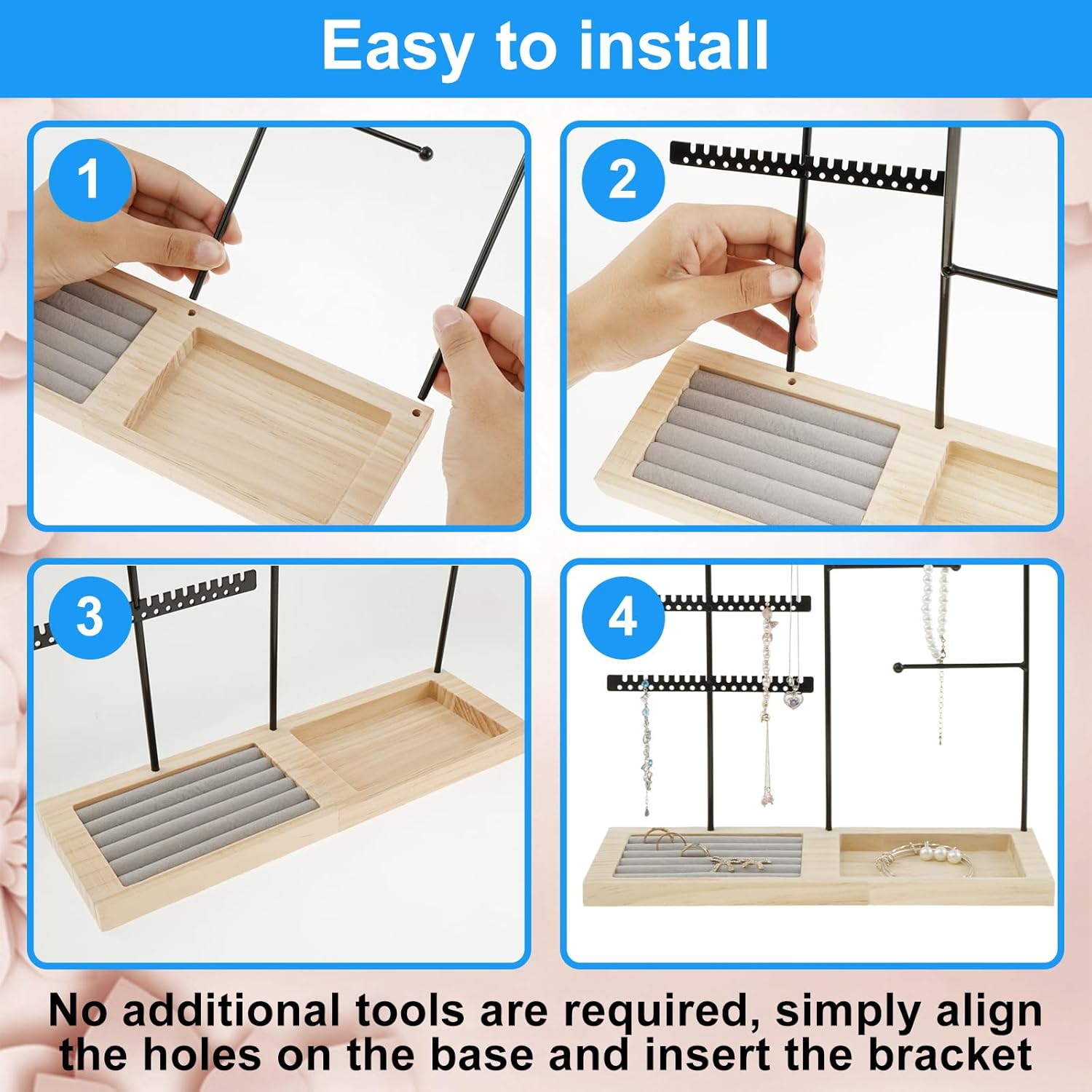 Easy to install

1

2

3

4

No additional tools are required, simply align the holes on the base and insert the bracket