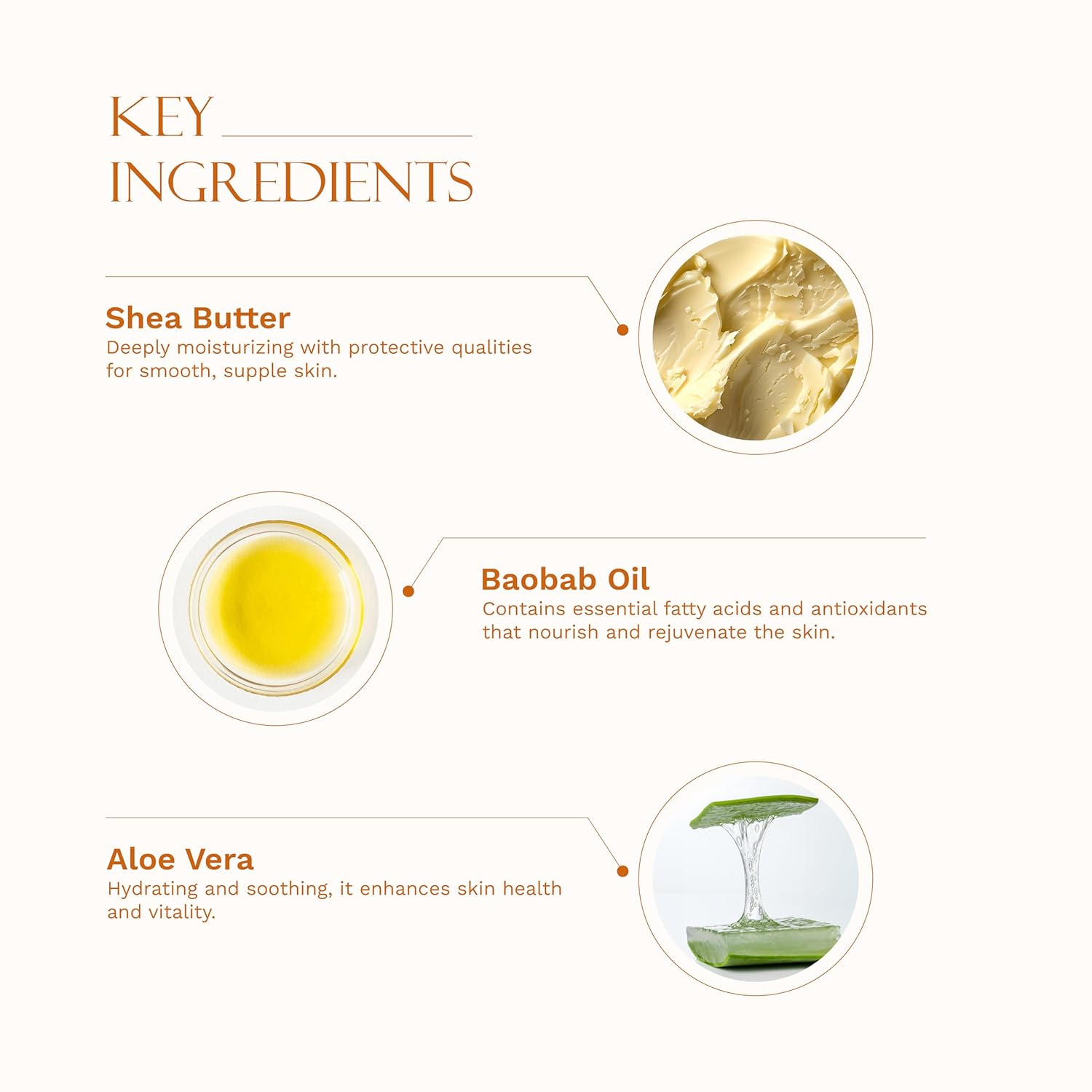 KEY
INGREDIENTS

Shea Butter
Deeply moisturizing with protective qualities for smooth, supple skin.

Baobab Oil
Contains essential fatty acids and antioxidants that nourish and rejuvenate the skin.

Aloe Vera
Hydrating and soothing, it enhances skin health and vitality.