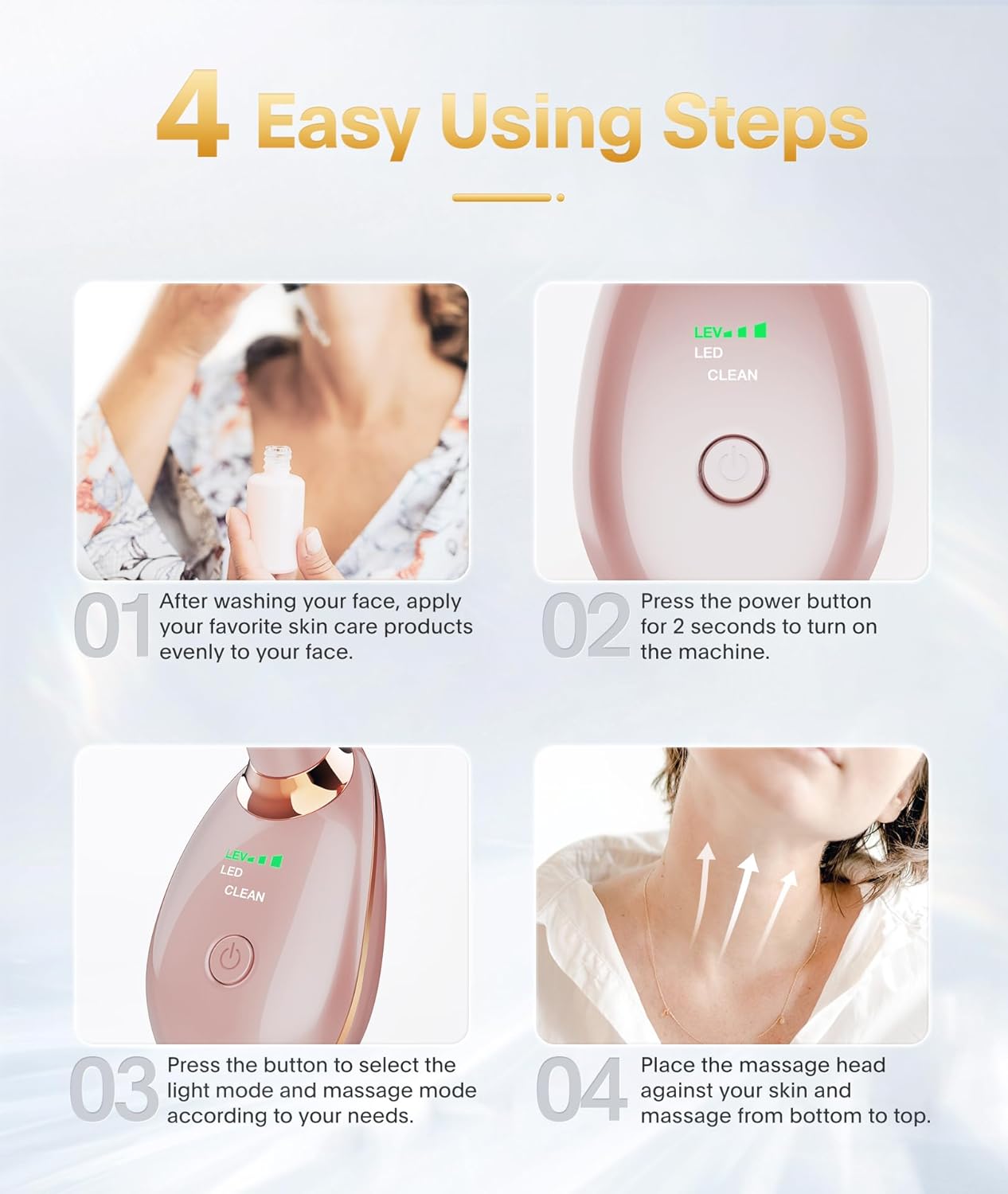 4 Easy Using Steps

LEV
LED
CLEAN

01 After washing your face, apply your favorite skin care products evenly to your face.

02 Press the power button for 2 seconds to turn on the machine.

LEV
LED
CLEAN

03 Press the button to select the light mode and massage mode according to your needs.

04 Place the massage head against your skin and massage from bottom to top.