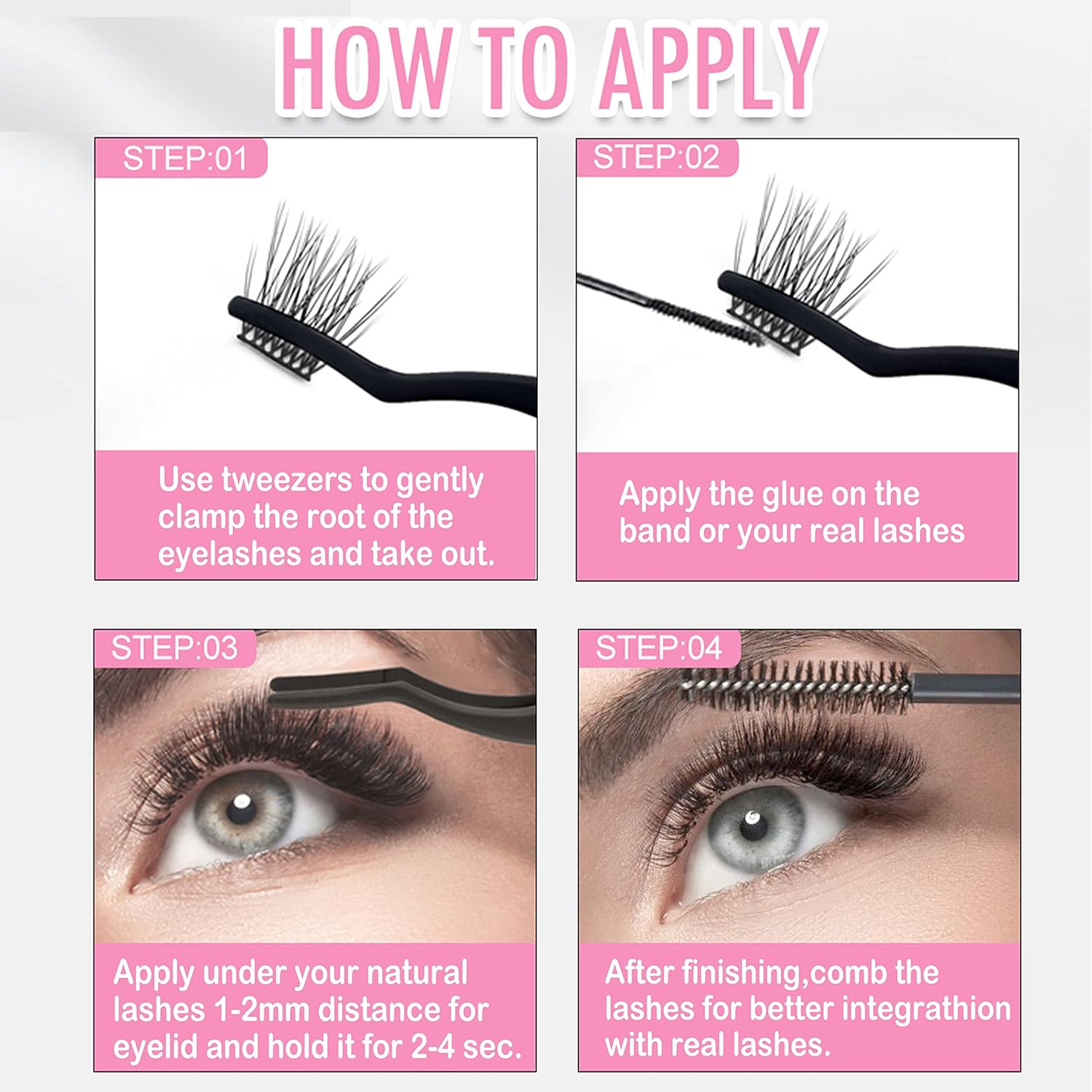 HOW TO APPLY

STEP:01

Use tweezers to gently clamp the root of the eyelashes and take out.

STEP:02

Apply the glue on the band or your real lashes

STEP:03

Apply under your natural lashes 1-2mm distance for eyelid and hold it for 2-4 sec.

STEP:04

After finishing,comb the lashes for better integrathion with real lashes.