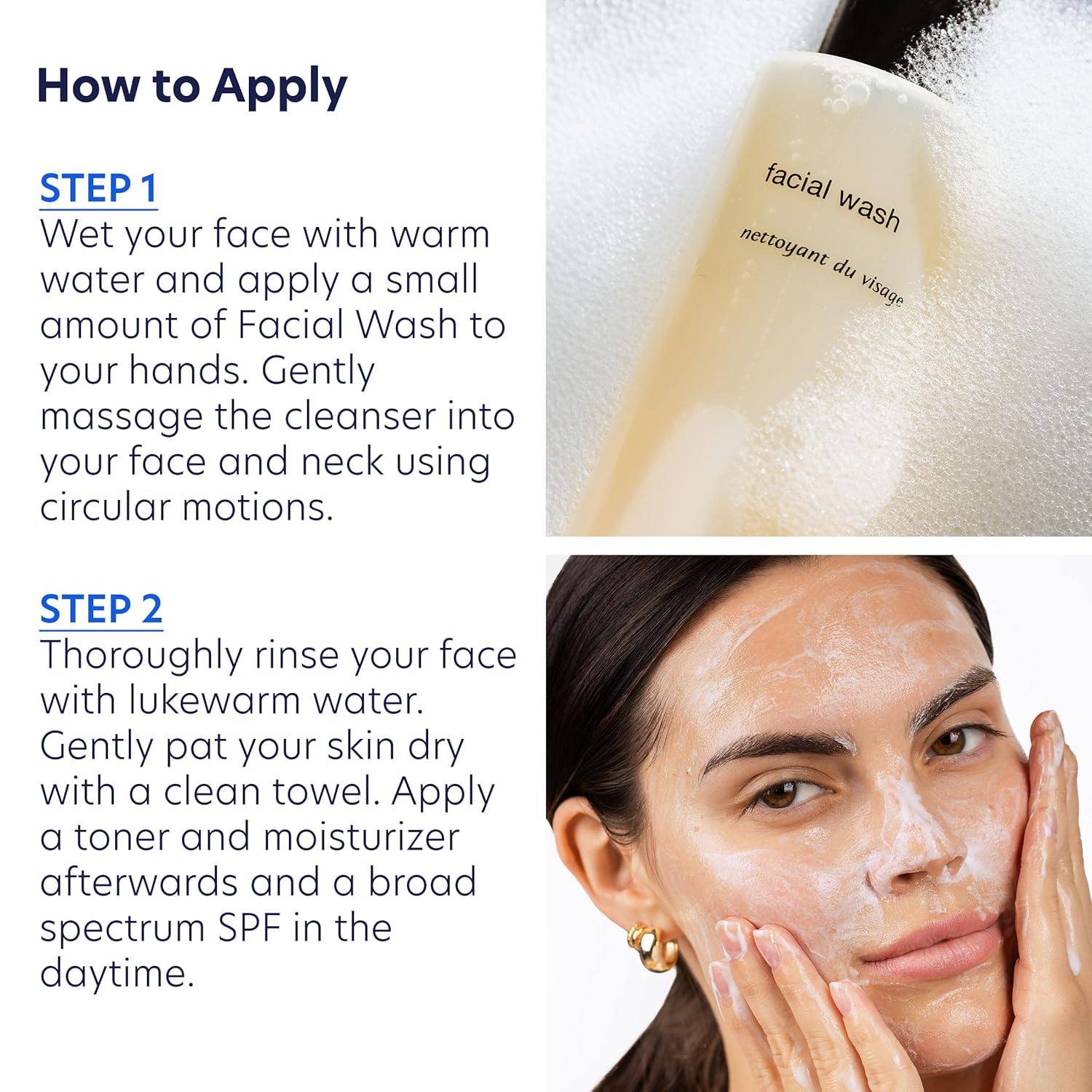 How to Apply

STEP 1
Wet your face with warm water and apply a small amount of Facial Wash to your hands. Gently massage the cleanser into your face and neck using circular motions.

STEP 2
Thoroughly rinse your face with lukewarm water. Gently pat your skin dry with a clean towel. Apply a toner and moisturizer afterwards and a broad spectrum SPF in the daytime.

facial wash
nettoyant du visage