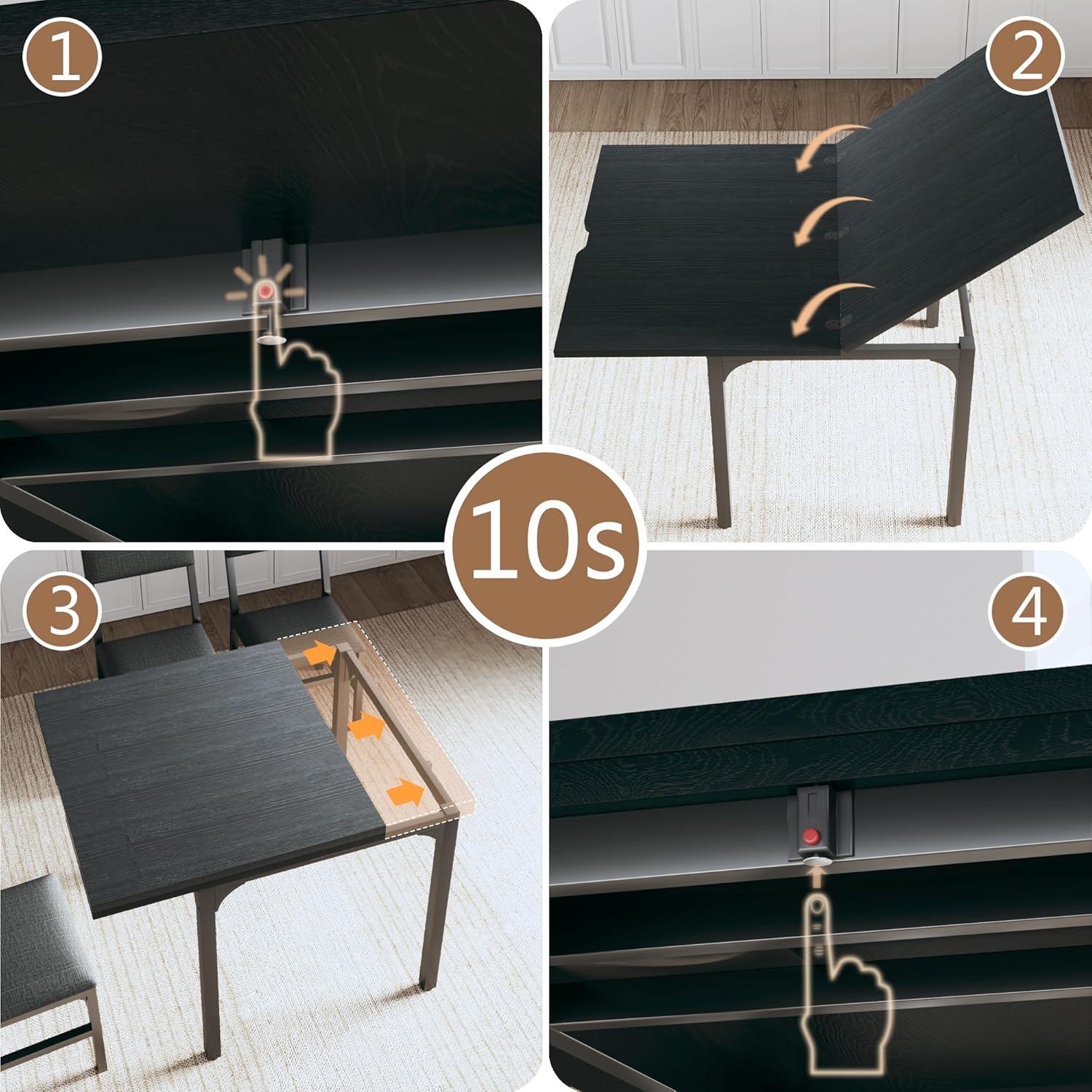 1
2
10s
3
4