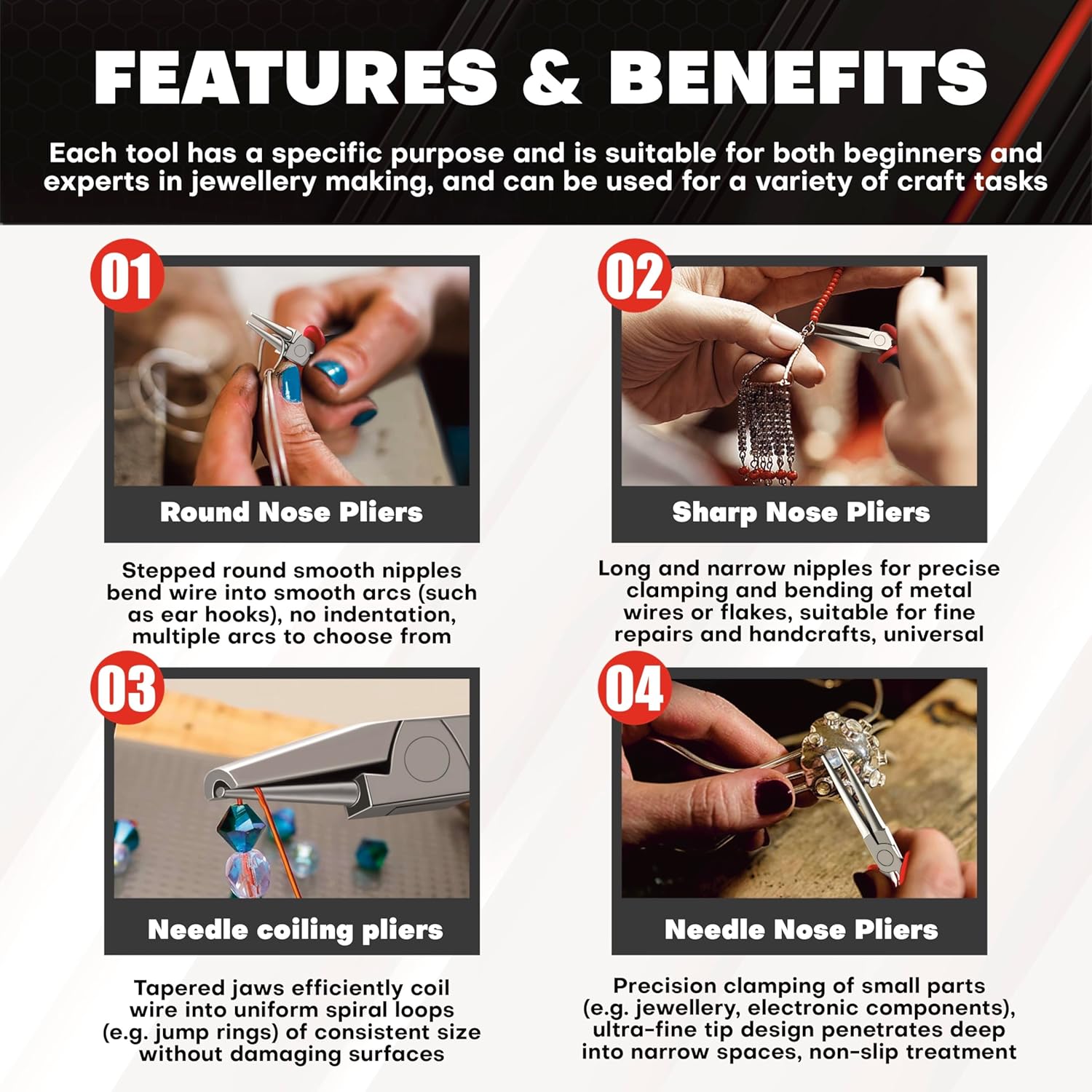 FEATURES & BENEFITS

Each tool has a specific purpose and is suitable for both beginners and experts in jewellery making, and can be used for a variety of craft tasks

01

Round Nose Pliers

Stepped round smooth nipples bend wire into smooth arcs (such as ear hooks), no indentation, multiple arcs to choose from

02

Sharp Nose Pliers

Long and narrow nipples for precise clamping and bending of metal wires or flakes, suitable for fine repairs and handcrafts, universal

03

Needle coiling pliers

Tapered jaws efficiently coil wire into uniform spiral loops (e.g. jump rings) of consistent size without damaging surfaces

04

Needle Nose Pliers

Precision clamping of small parts (e.g. jewellery, electronic components), ultra-fine tip design penetrates deep into narrow spaces, non-slip treatment