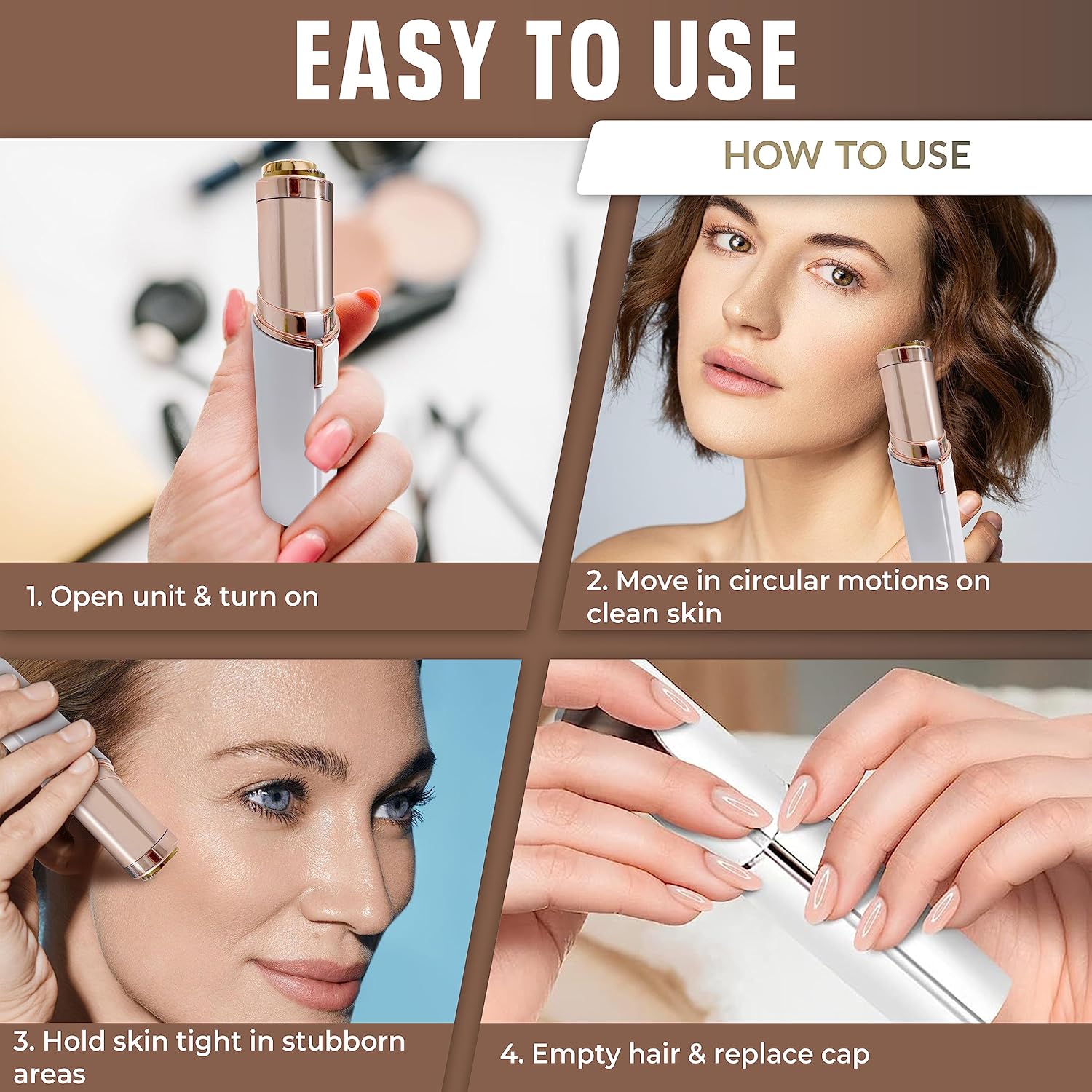 EASY TO USE

HOW TO USE

1. Open unit & turn on

2. Move in circular motions on clean skin

3. Hold skin tight in stubborn areas

4. Empty hair & replace cap