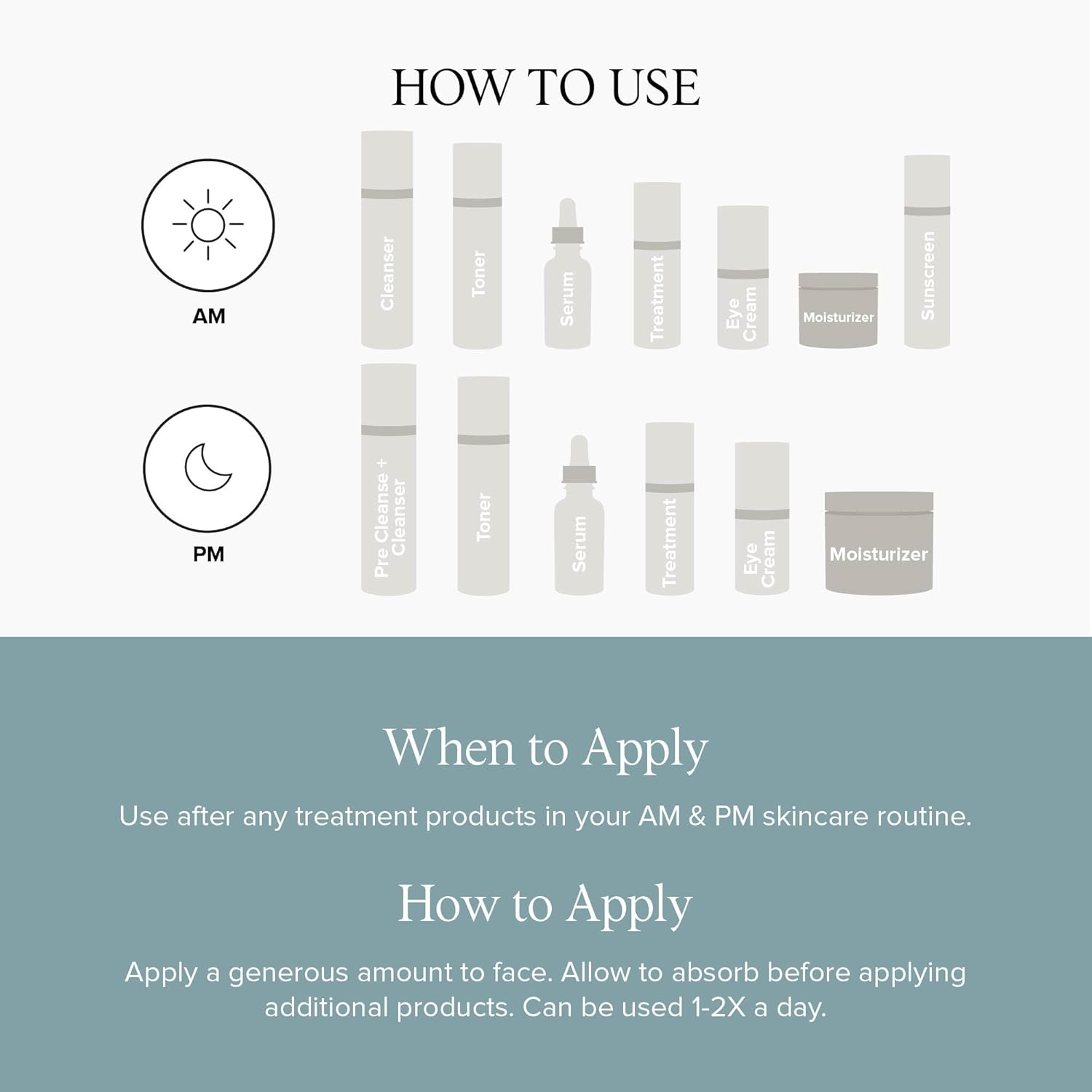 HOW TO USE

AM

Cleanser

Toner

Serum

Treatment

Eye Cream

Moisturizer

Sunscreen

PM

Pre Cleanse + Cleanser

Toner

Serum

Treatment

Eye Cream

Moisturizer

When to Apply

Use after any treatment products in your AM & PM skincare routine.

How to Apply

Apply a generous amount to face. Allow to absorb before applying additional products. Can be used 1-2X a day.