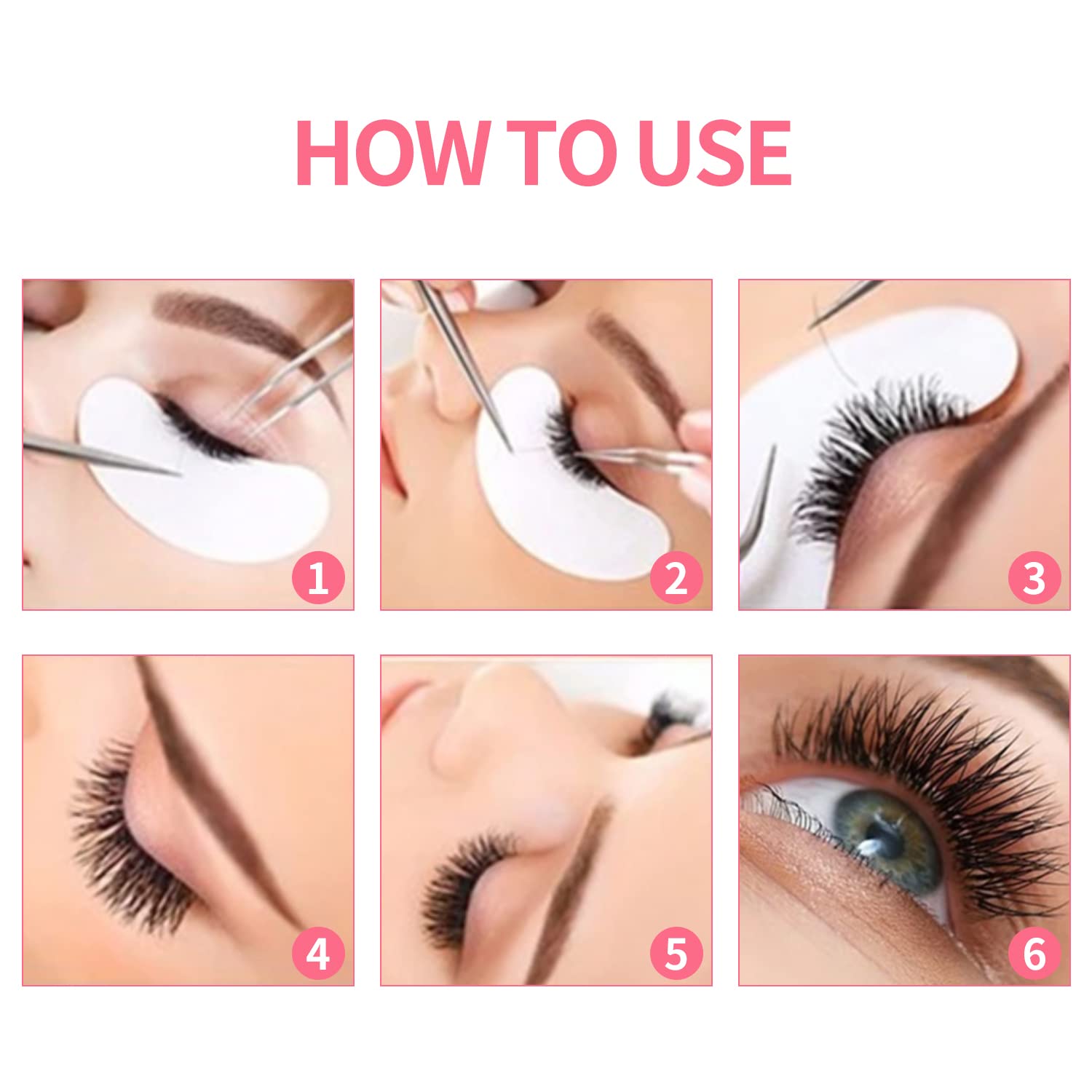 HOW TO USE

1

2

3

4

5

6