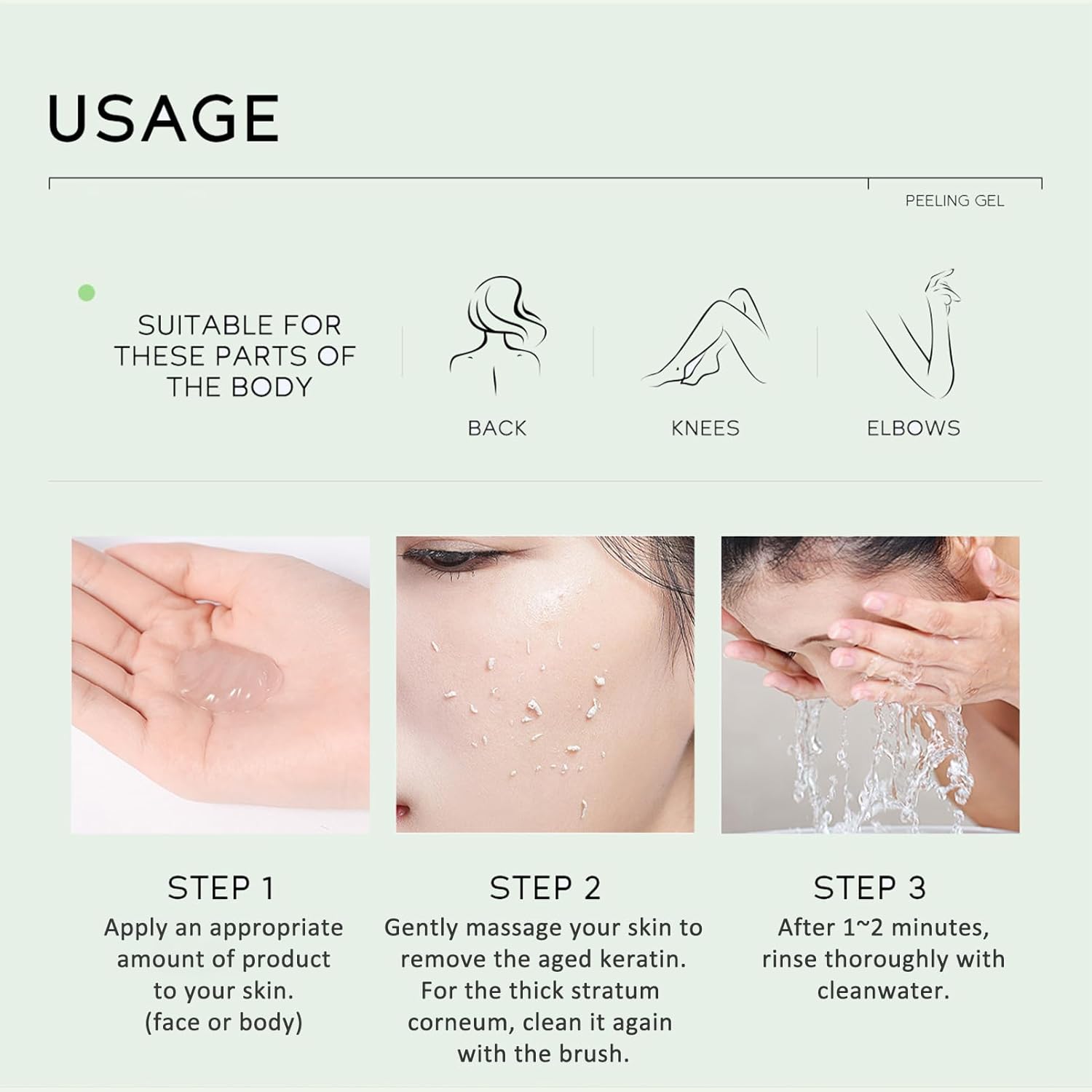 USAGE

PEELING GEL

SUITABLE FOR THESE PARTS OF THE BODY

BACK

KNEES

ELBOWS

STEP 1
Apply an appropriate amount of product to your skin. (face or body)

STEP 2
Gently massage your skin to remove the aged keratin. For the thick stratum corneum, clean it again with the brush.

STEP 3
After 1~2 minutes, rinse thoroughly with cleanwater.