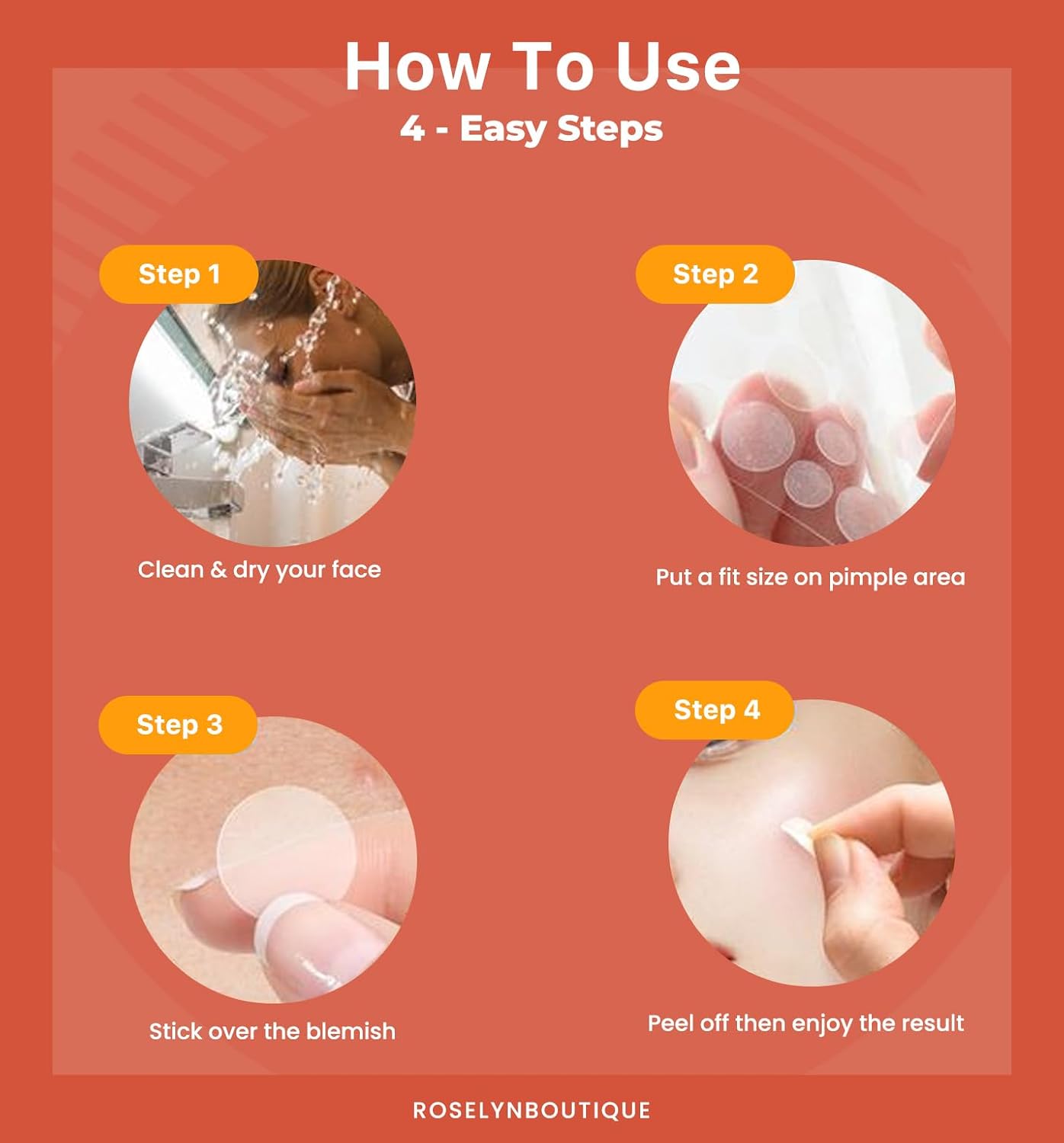 How To Use
4 - Easy Steps

Step 1
Clean & dry your face

Step 2
Put a fit size on pimple area

Step 3
Stick over the blemish

Step 4
Peel off then enjoy the result

ROSELYNBOUTIQUE