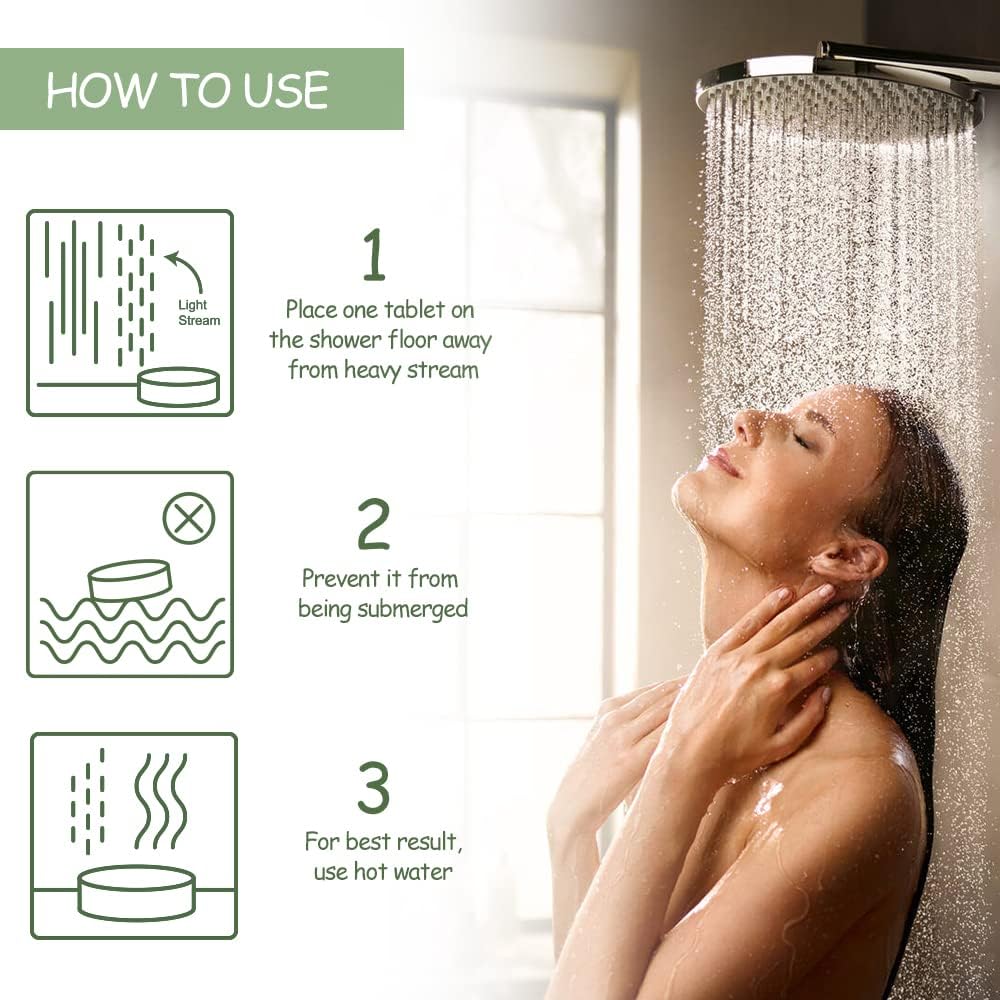 HOW TO USE

Light Stream

1

Place one tablet on the shower floor away from heavy stream

2

Prevent it from being submerged

3

For best result, use hot water