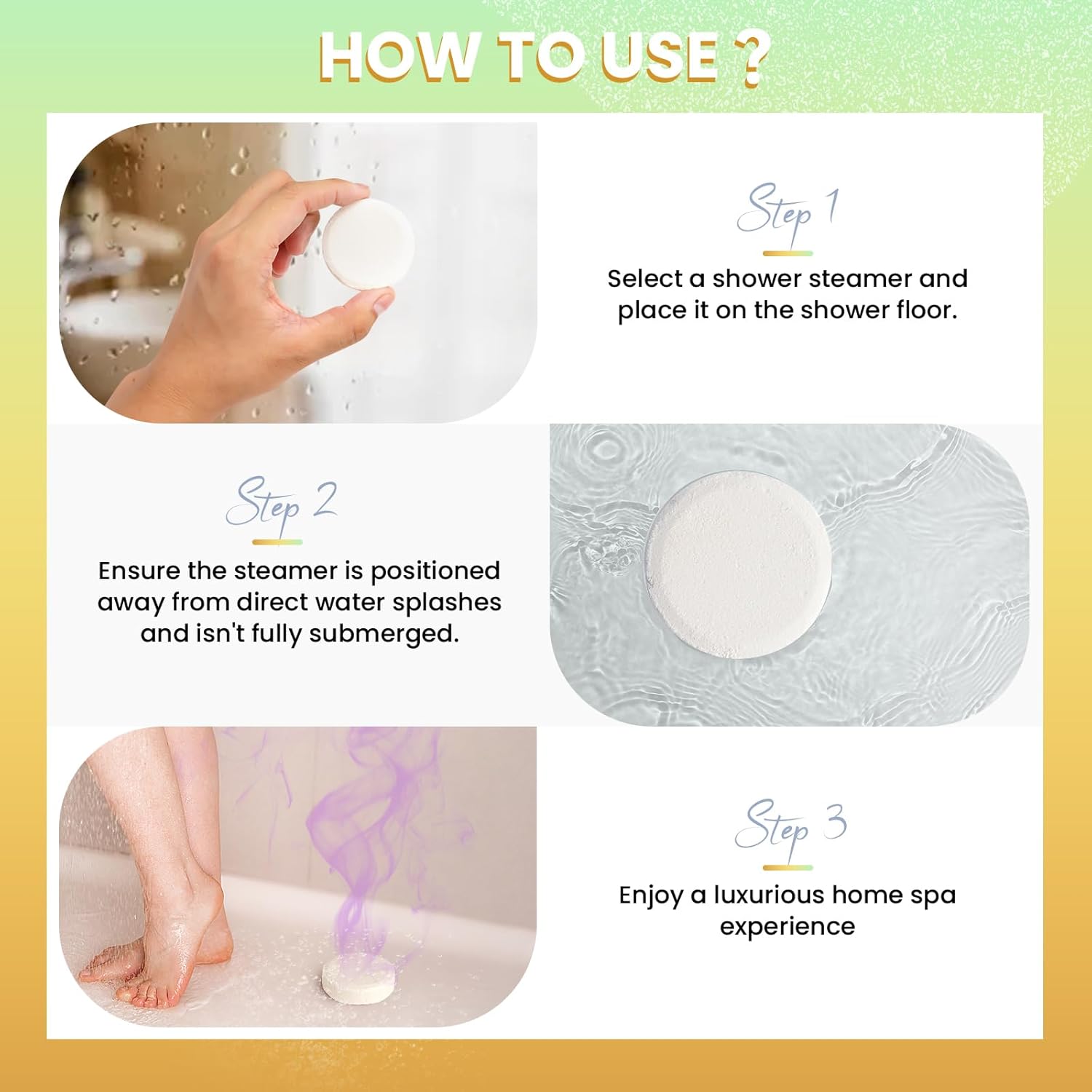 HOW TO USE ?

Step 1

Select a shower steamer and place it on the shower floor.

Step 2

Ensure the steamer is positioned away from direct water splashes and isn't fully submerged.

Step 3

Enjoy a luxurious home spa experience