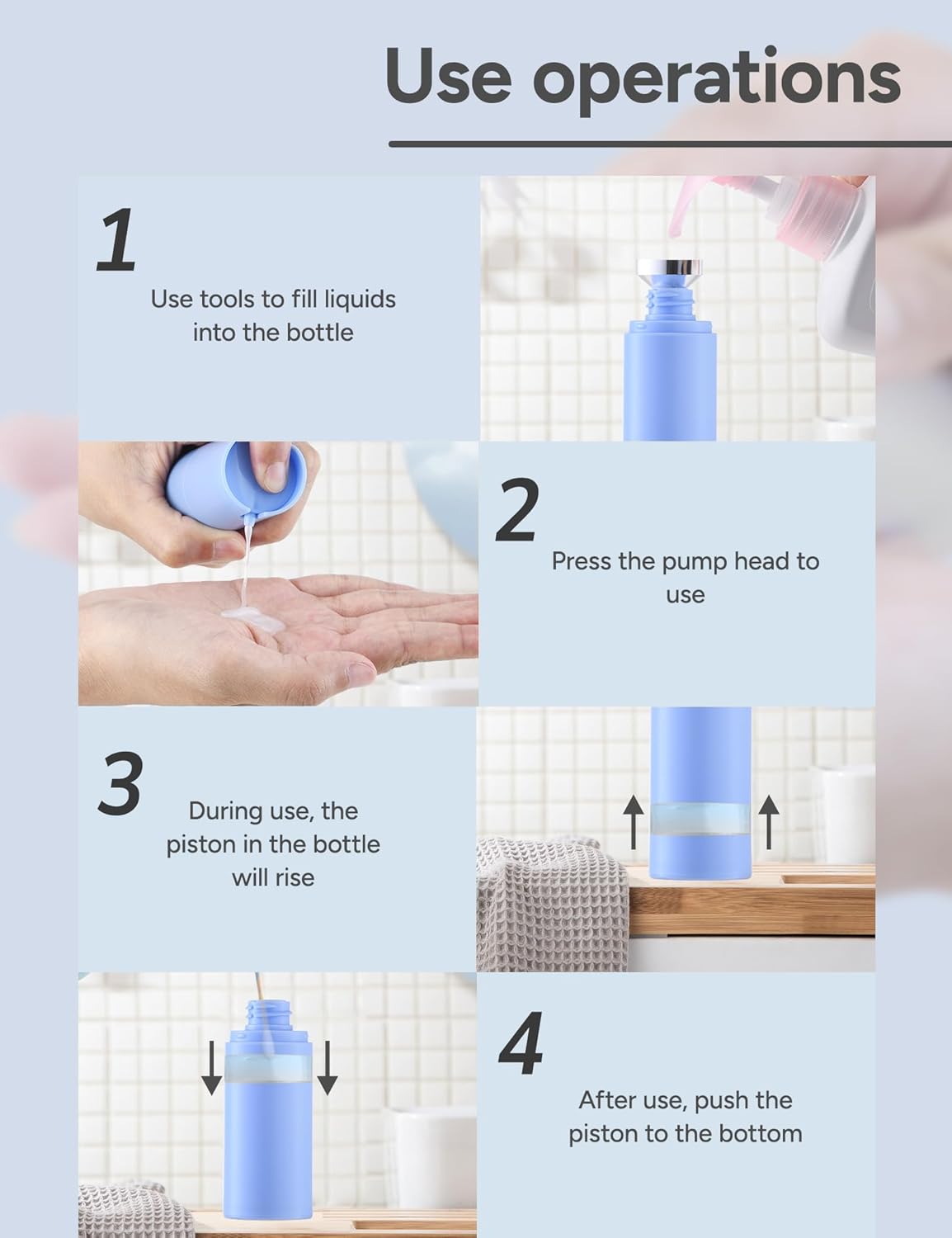 Use operations

1

Use tools to fill liquids into the bottle

2

Press the pump head to use

3

During use, the piston in the bottle will rise

4

After use, push the piston to the bottom