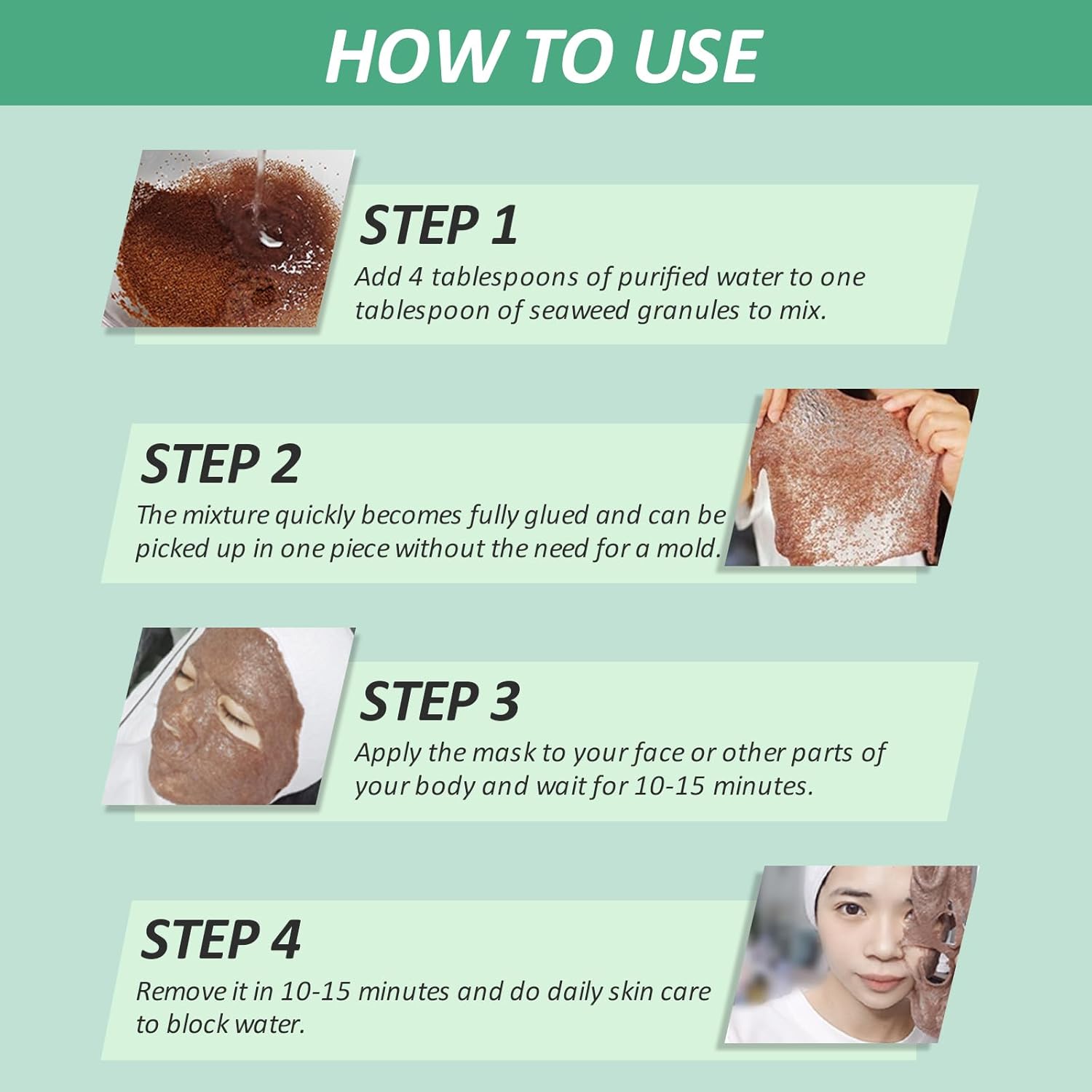 HOW TO USE

STEP 1
Add 4 tablespoons of purified water to one tablespoon of seaweed granules to mix.

STEP 2
The mixture quickly becomes fully glued and can be picked up in one piece without the need for a mold.

STEP 3
Apply the mask to your face or other parts of your body and wait for 10-15 minutes.

STEP 4
Remove it in 10-15 minutes and do daily skin care to block water.