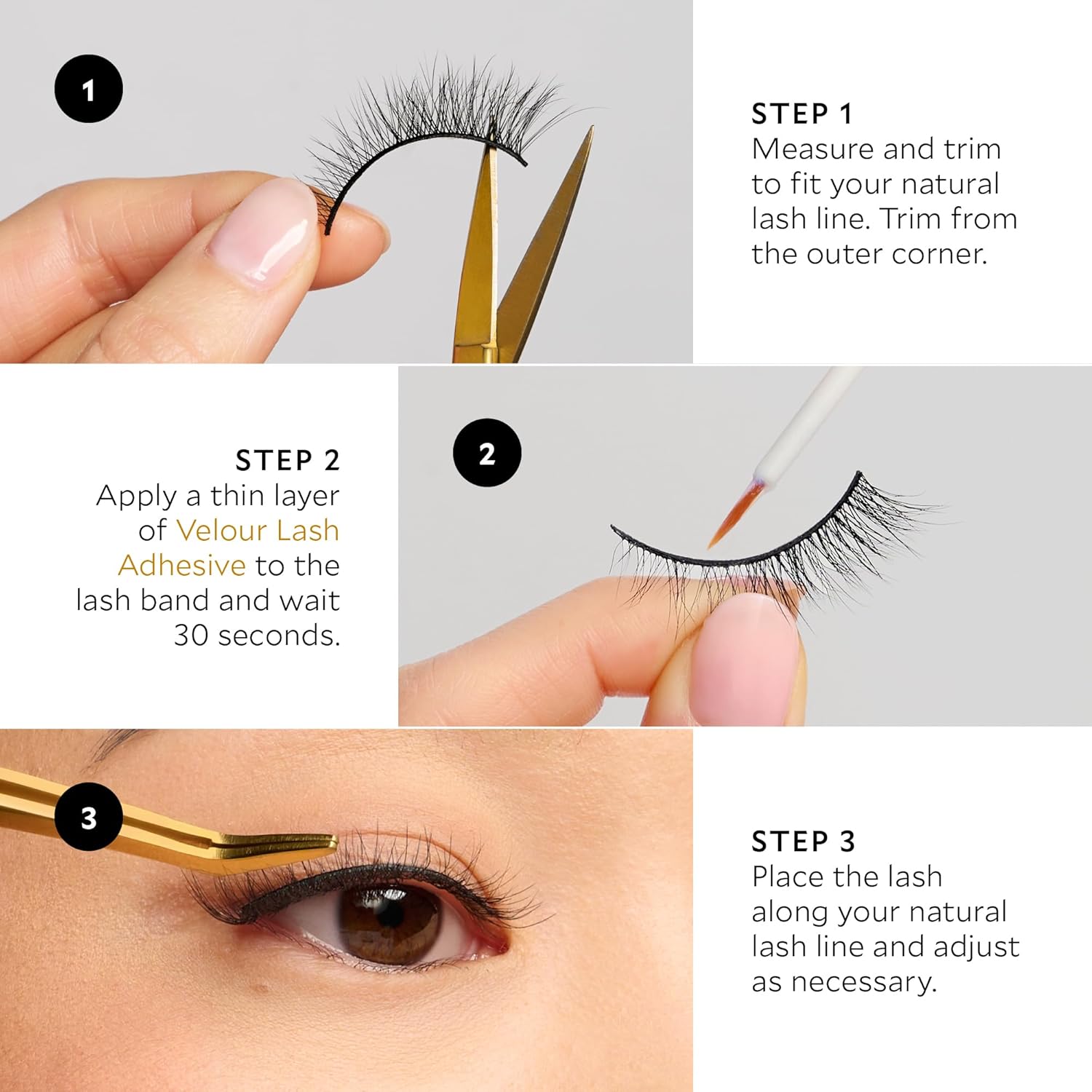 1

STEP 1
Measure and trim to fit your natural lash line. Trim from the outer corner.

STEP 2
Apply a thin layer of Velour Lash Adhesive to the lash band and wait 30 seconds.

2

3

STEP 3
Place the lash along your natural lash line and adjust as necessary.