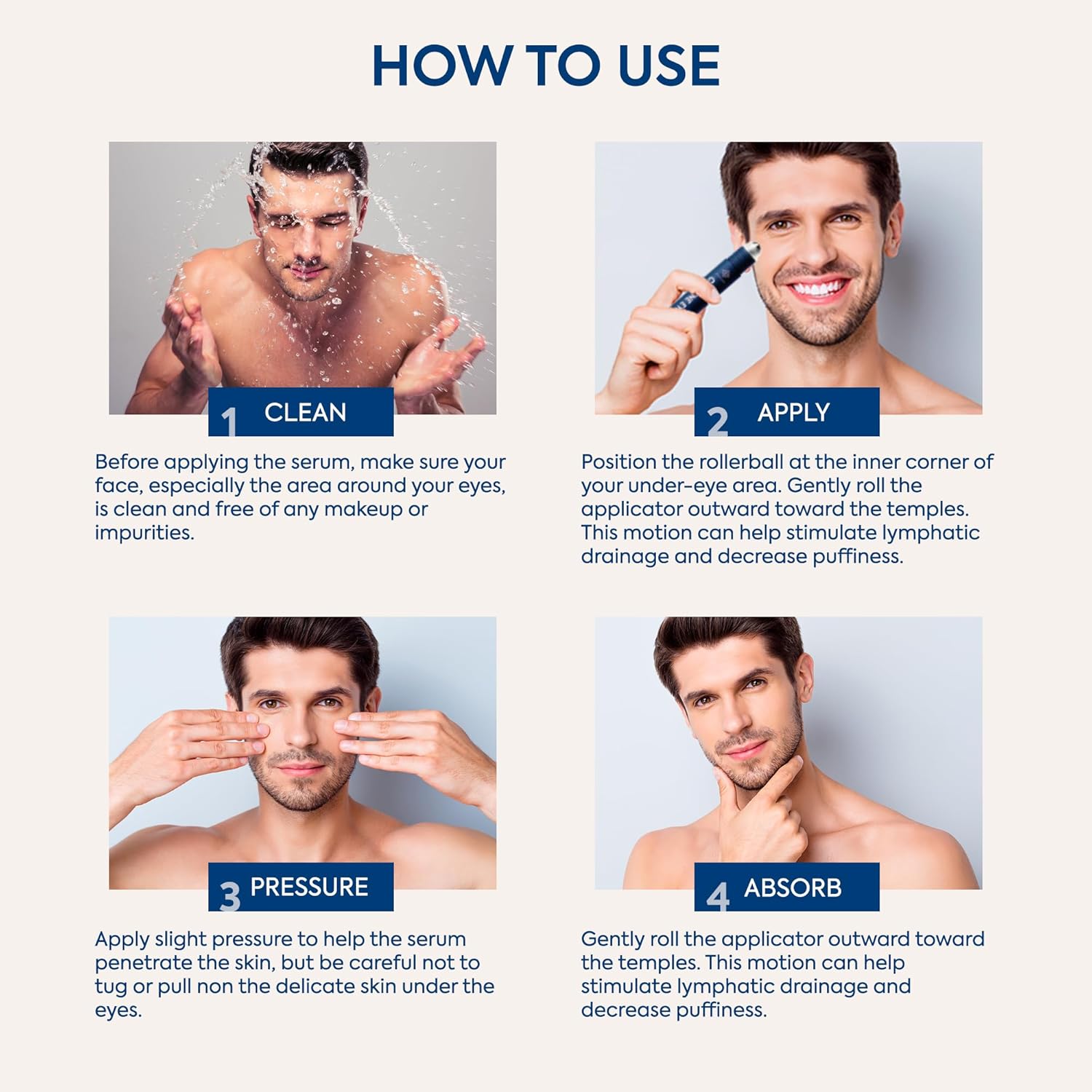 HOW TO USE

1 CLEAN

Before applying the serum, make sure your face, especially the area around your eyes, is clean and free of any makeup or impurities.

2 APPLY

Position the rollerball at the inner corner of your under-eye area. Gently roll the applicator outward toward the temples. This motion can help stimulate lymphatic drainage and decrease puffiness.

3 PRESSURE

Apply slight pressure to help the serum penetrate the skin, but be careful not to tug or pull non the delicate skin under the eyes.

4 ABSORB

Gently roll the applicator outward toward the temples. This motion can help stimulate lymphatic drainage and decrease puffiness.