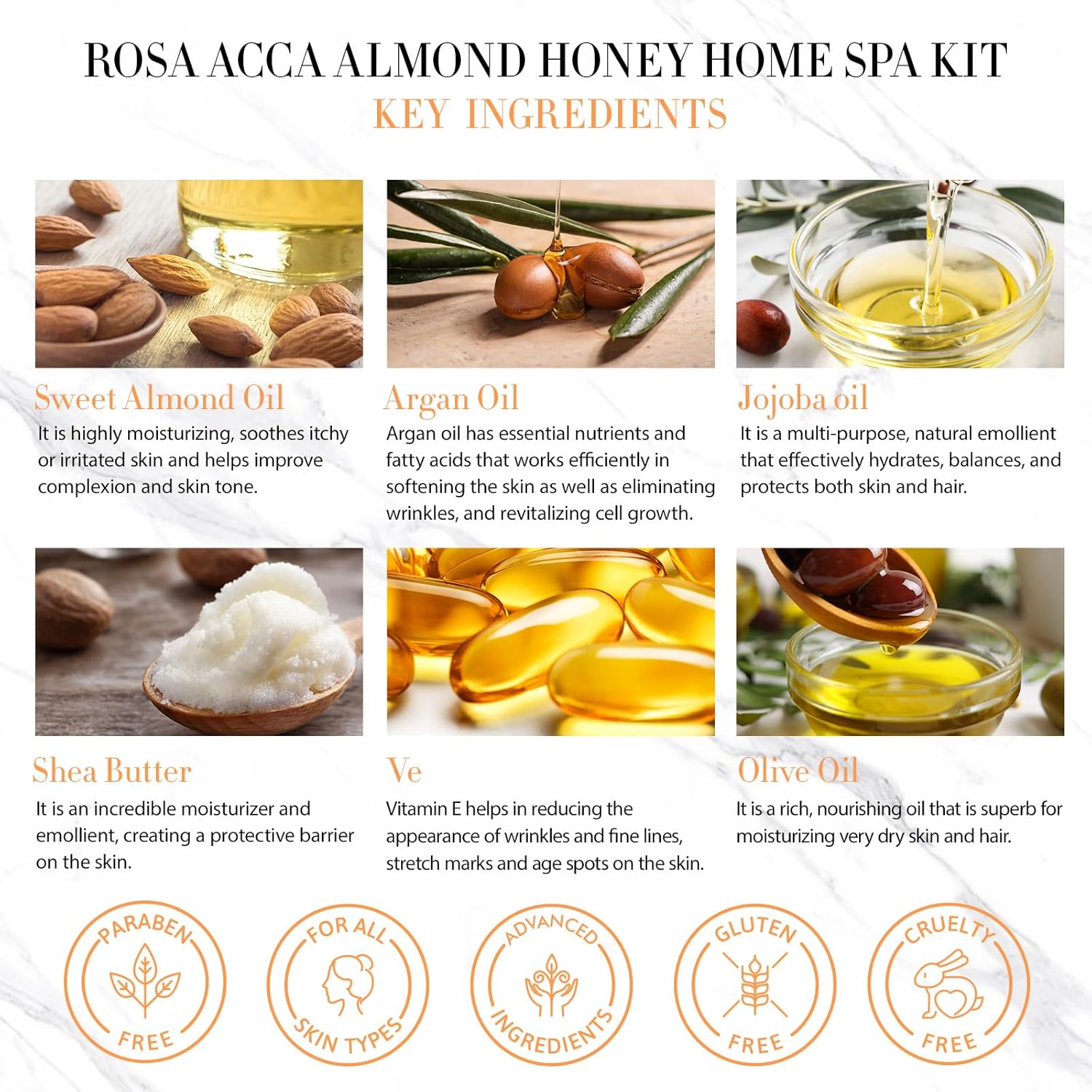 ROSA ACCA ALMOND HONEY HOME SPA KIT
KEY INGREDIENTS

Sweet Almond Oil
It is highly moisturizing, soothes itchy or irritated skin and helps improve complexion and skin tone.

Argan Oil
Argan oil has essential nutrients and fatty acids that works efficiently in softening the skin as well as eliminating wrinkles, and revitalizing cell growth.

Jojoba oil
It is a multi-purpose, natural emollient that effectively hydrates, balances, and protects both skin and hair.

Shea Butter
It is an incredible moisturizer and emollient, creating a protective barrier on the skin.

Ve
Vitamin E helps in reducing the appearance of wrinkles and fine lines, stretch marks and age spots on the skin.

Olive Oil
It is a rich, nourishing oil that is superb for moisturizing very dry skin and hair.

PARABEN FREE

FOR ALL SKIN TYPES

ADVANCED INGREDIENTS

GLUTEN FREE

CRUELTY FREE